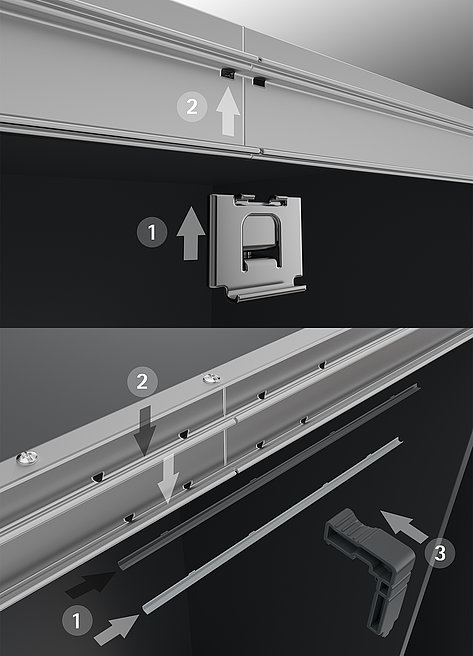 2

1

2

3

1